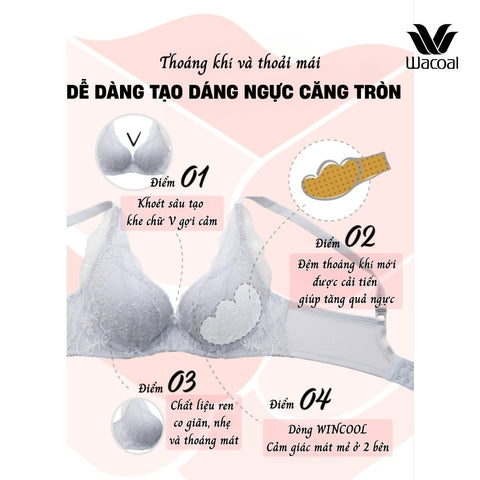 Wacoal

Thoáng khí và thoải mái

DỄ DÀNG TẠO DÁNG NGỰC CĂNG TRÒN

V

Điểm 01

Khoét sâu tạo khe chữ V gợi cảm

Điểm 02

Đệm thoáng khí mới được cải tiến giúp tăng quả ngực

Điểm 03

Chất liệu ren co giãn, nhẹ và thoáng mát

Điểm 04

Dòng WINCOOL Cảm giác mát mẻ ở 2 bên