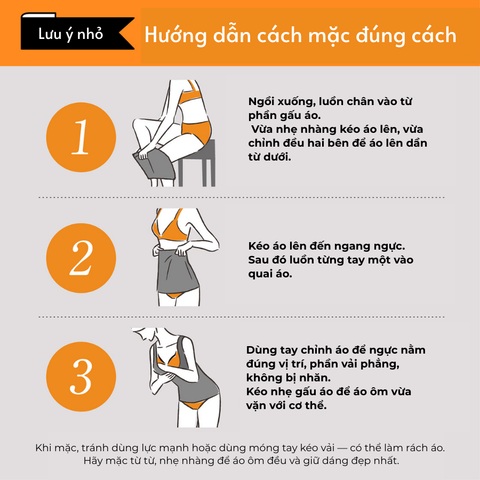 Lưu ý nhỏ

Hướng dẫn cách mặc đúng cách

1

Ngồi xuống, luồn chân vào từ phần gấu áo.
Vừa nhẹ nhàng kéo áo lên, vừa chỉnh đều hai bên để áo lên dần từ dưới.

2

Kéo áo lên đến ngang ngực.
Sau đó luồn từng tay một vào quai áo.

3

Dùng tay chỉnh áo để ngực nằm đúng vị trí, phần vải phẳng, không bị nhăn.
Kéo nhẹ gấu áo để áo ôm vừa vặn với cơ thể.

Khi mặc, tránh dùng lực mạnh hoặc dùng móng tay kéo vải — có thể làm rách áo.
Hãy mặc từ từ, nhẹ nhàng để áo ôm đều và giữ dáng đẹp nhất.